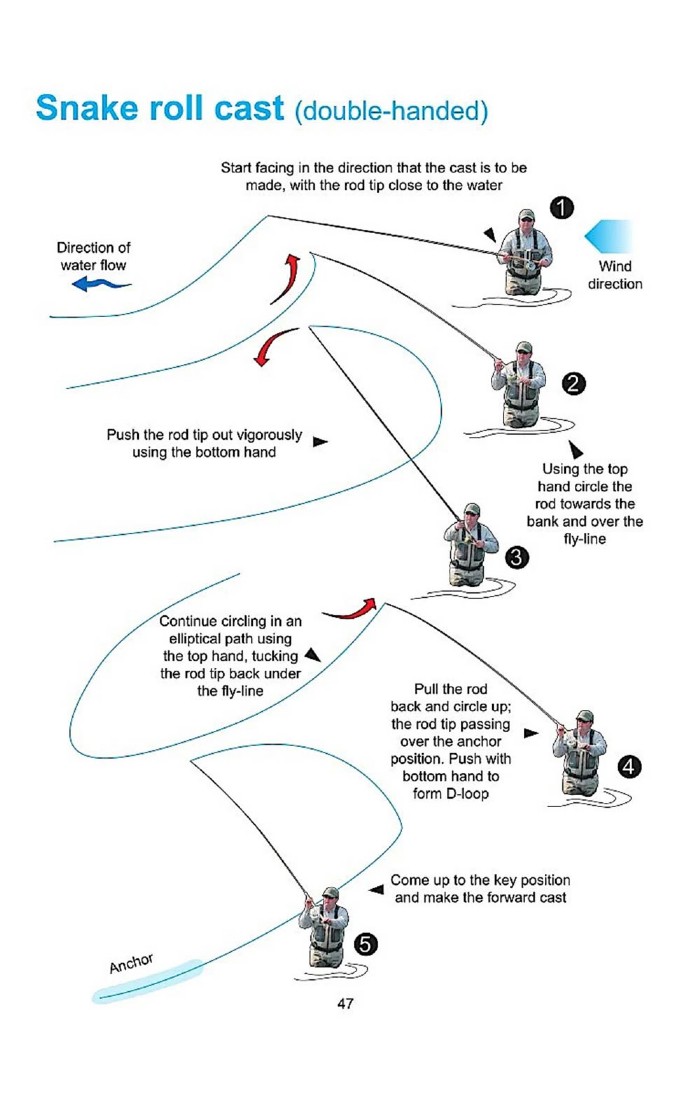 Snake roll cast (double-handed)

Start facing in the direction that the cast is to be made, with the rod tip close to the water

1

Direction of water flow

Wind direction

2

Push the rod tip out vigorously using the bottom hand

Using the top hand circle the rod towards the bank and over the fly-line

3

Continue circling in an elliptical path using the top hand, tucking the rod tip back under the fly-line

Pull the rod back and circle up; the rod tip passing over the anchor position. Push with bottom hand to form D-loop

4

Come up to the key position and make the forward cast

5

Anchor

47