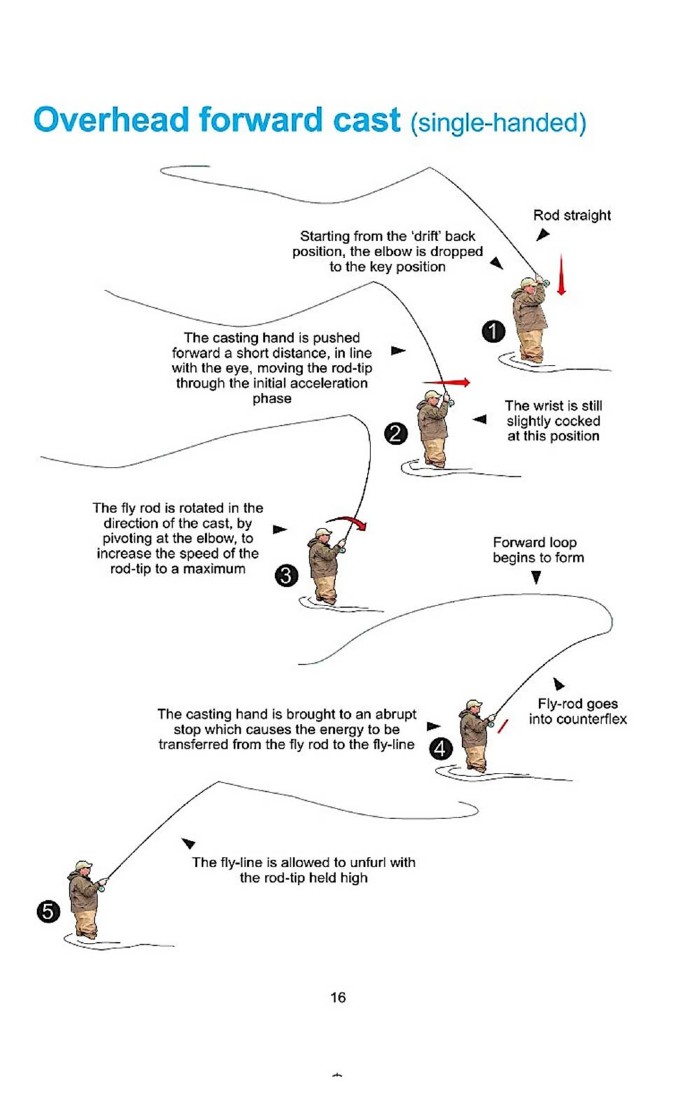 Overhead forward cast (single-handed)

Rod straight

Starting from the 'drift' back position, the elbow is dropped to the key position

1

The casting hand is pushed forward a short distance, in line with the eye, moving the rod-tip through the initial acceleration phase

The wrist is still slightly cocked at this position

2

The fly rod is rotated in the direction of the cast, by pivoting at the elbow, to increase the speed of the rod-tip to a maximum

3

Forward loop begins to form

Fly-rod goes into counterflex

The casting hand is brought to an abrupt stop which causes the energy to be transferred from the fly rod to the fly-line

4

The fly-line is allowed to unfurl with the rod-tip held high

5

16